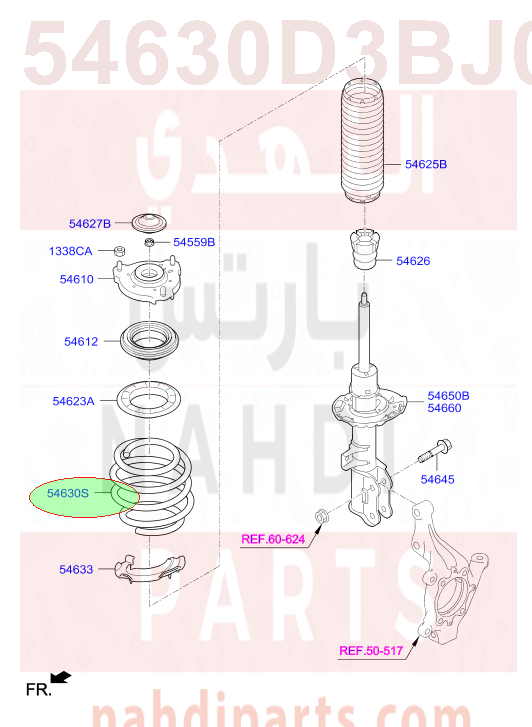 54630D3BJ0

النهدي

بارتس

NAHDI

PARTS

54625B

54627B

1338CA

54559B

54626

54610

54612

54623A

54650B
54660

54645

54630S

REF.60-624

54633

REF.50-517

FR.

nahdiparts.com